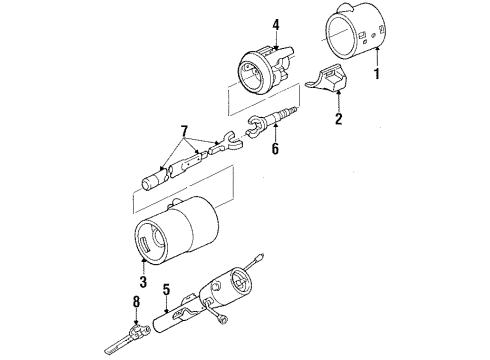 4
1
2
7
6
3
5
8