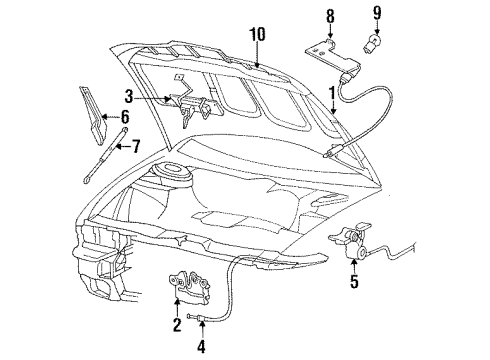 10
8
9
3
1
6
7
5
2
4