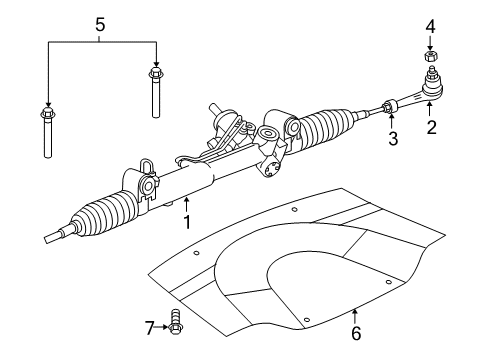 5
4
3
2
1
7
6