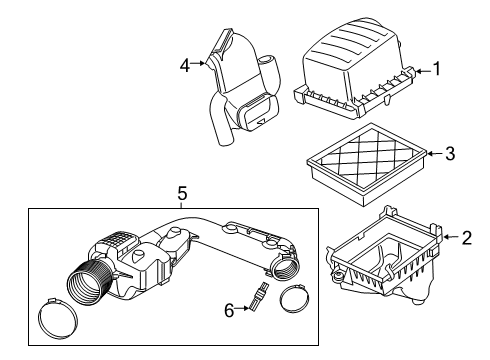 4
1
3
5
2
6