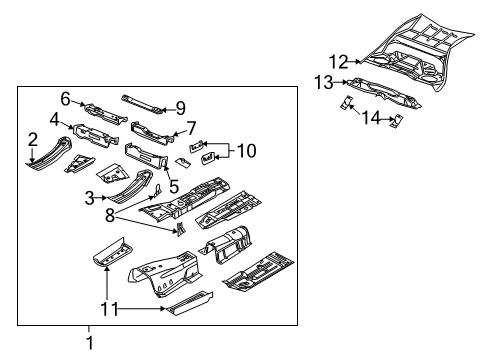 12
13
14
6
9
4
7
2
10
5
3
8
11
1