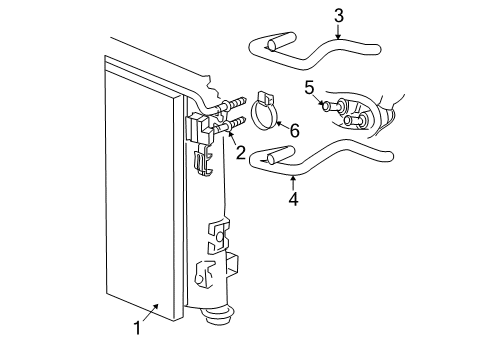 3
5
6
2
4
1