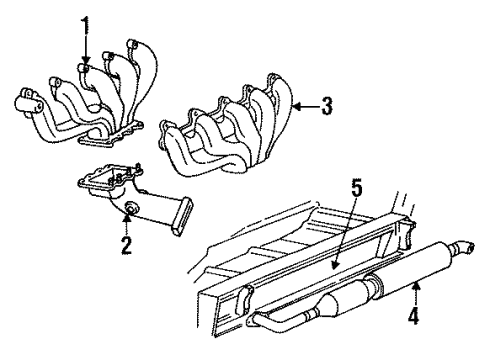 1
3
2
5
4