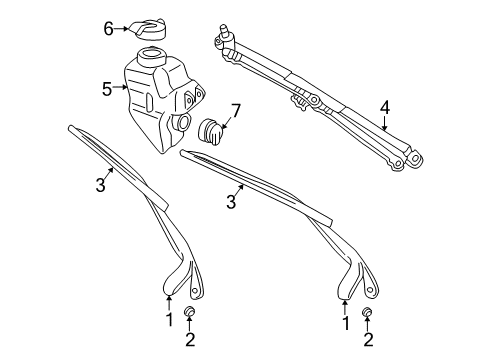 6
5
7
4
3
3
1
2
1
2