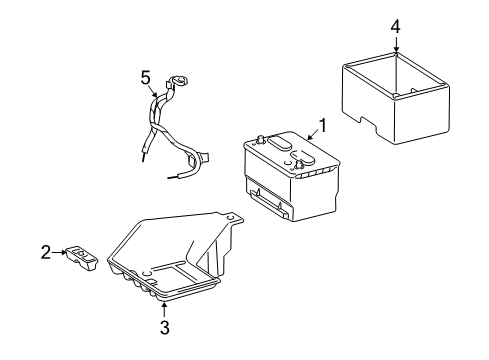 4
5
1
2
3