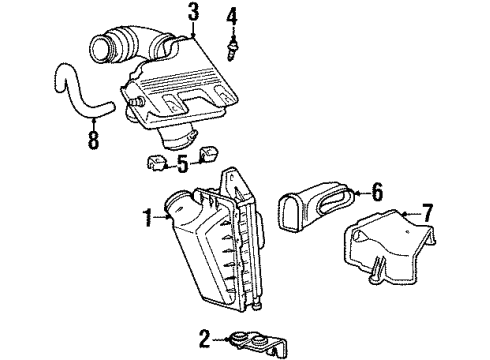 3
4
8
5
6
1
7
2