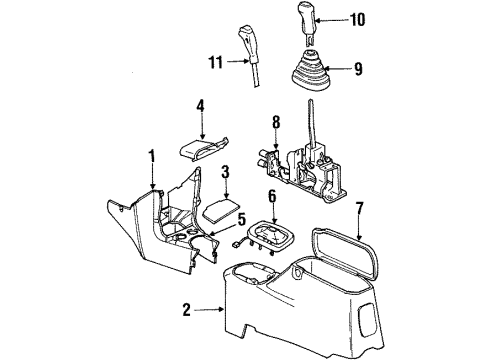 10
11
9
4
8
1
3
6
7
5
2