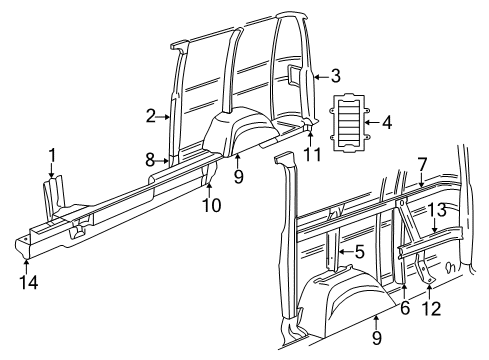 3
2
4
1
8
11
9
7
10
13
5
14
6
12
9