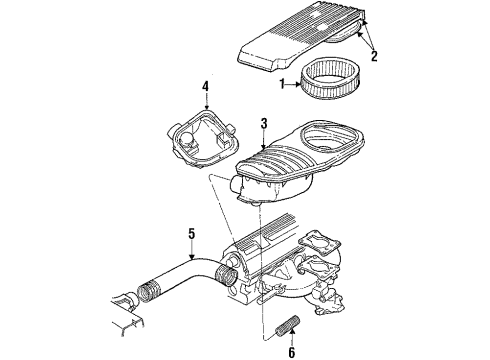 2
1
4
3
5
6