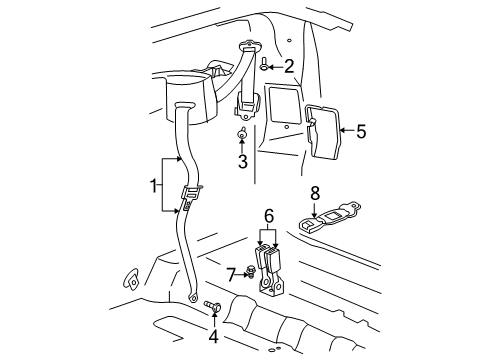 2
5
3
1
8
6
7
4