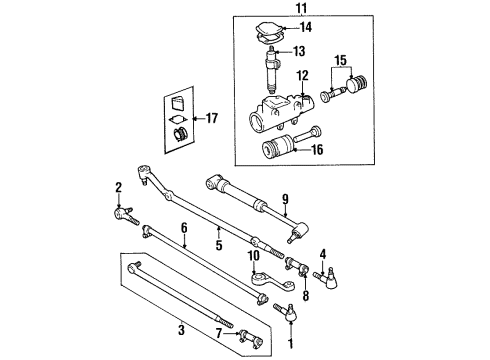 11
14
13
15
12
17
16
2
9
6
5
10
4
8
3
7
1