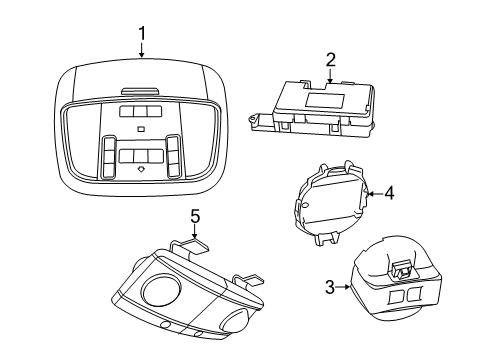 1
2
4
5
3