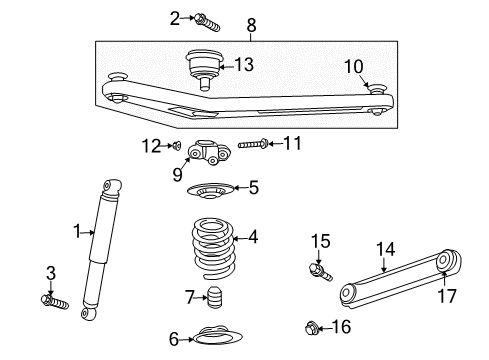 2
8
13
10
12
11
9
5
1
4
15
14
3
7
17
16
6