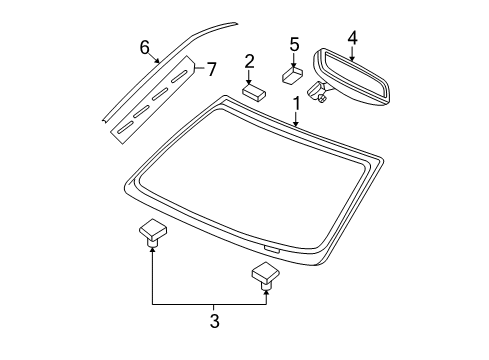 6
7
2
5
4
1
3