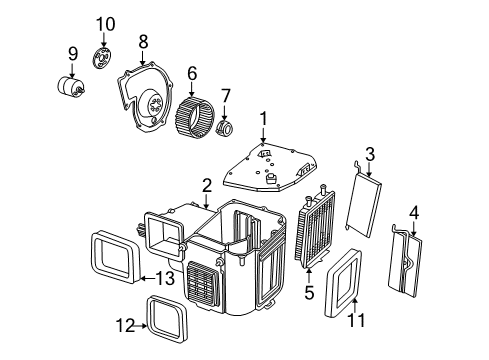 10
9
8
6
7
1
3
2
4
13
5
11
12