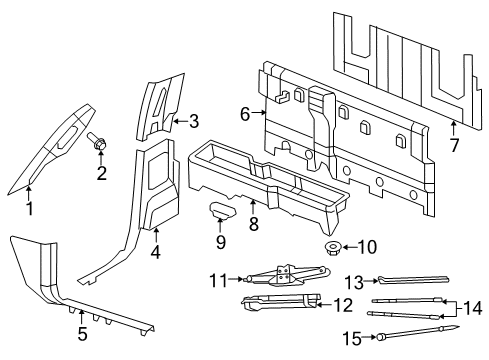 1
2
3
4
5
6
7
8
9
10
11
12
13
14
15