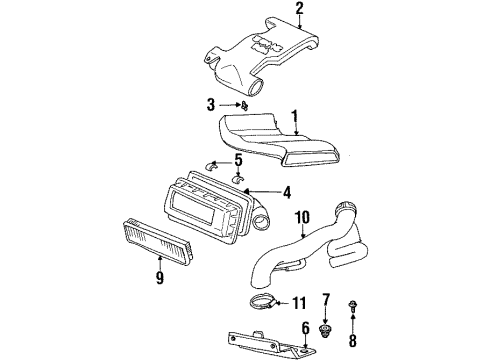 2
3
1
5
4
10
9
11
7
6
8