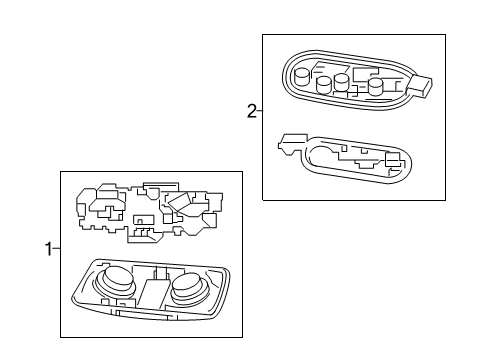 2
1