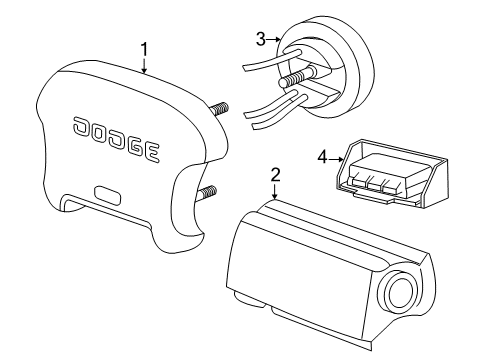 1
3
DODGE
4
2