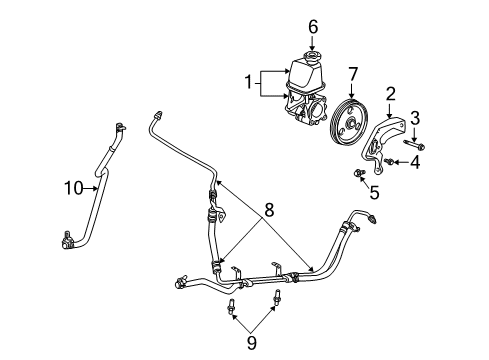 6
1
7
2
3
4
5
10
8
9