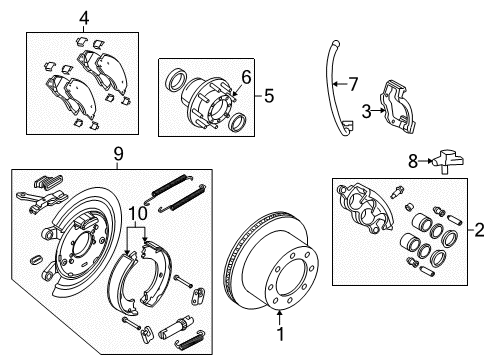 4
6
5
7
3
9
8
10
2
1