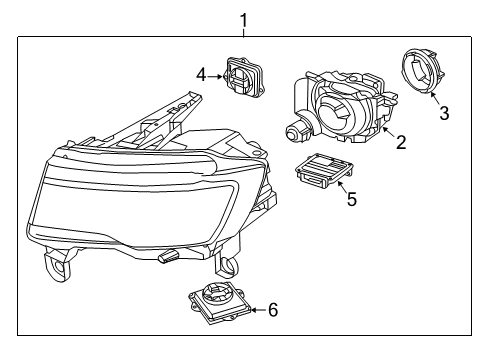 1
4
3
2
5
6