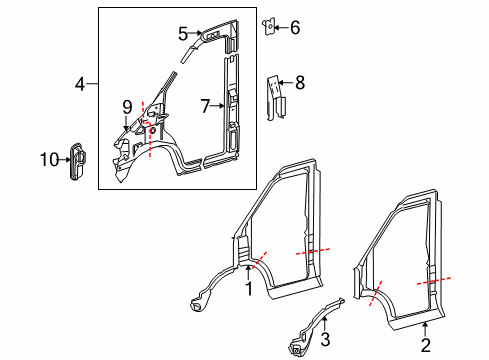 4
5
6
8
9
7
10
1
3
2