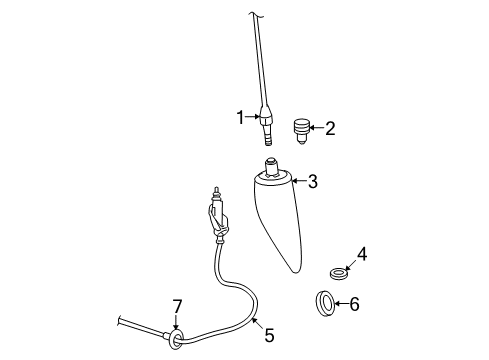 1
2
3
4
6
7
5