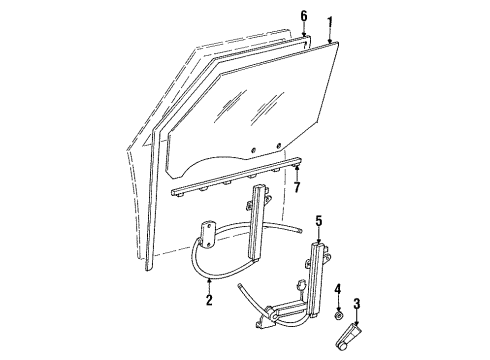 6
1
7
5
2
4
3