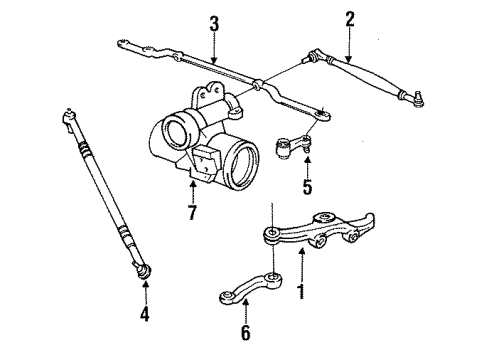 3
2
5
7
1
4
6