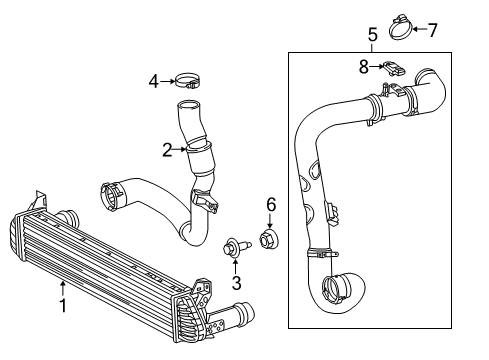 5
7
8
4
2
6
3
1