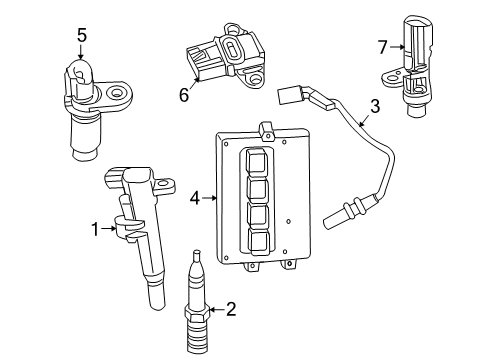 5
6
7
3
4
1
2