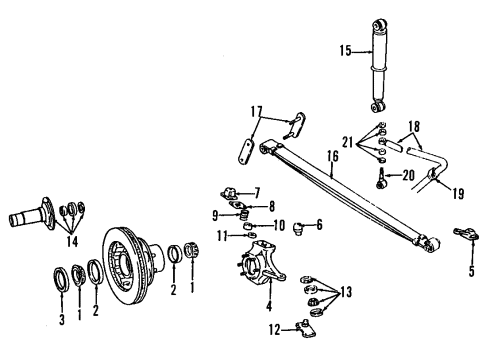 15
17
18
21
16
20
19
7
8
9
10
6
11
14
5
2
1
4
13
3
1
2
12