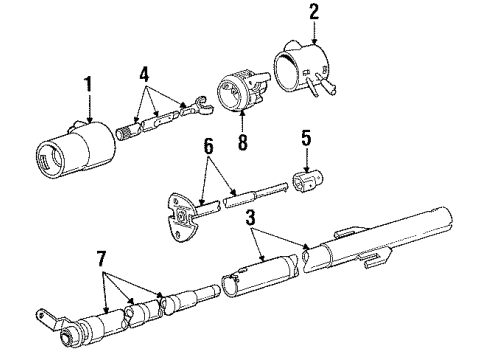 2
1
4
8
5
6
3
7