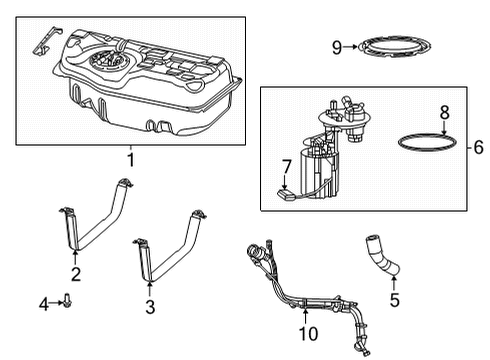 9
8
6
7
1
2
3
4
5
10