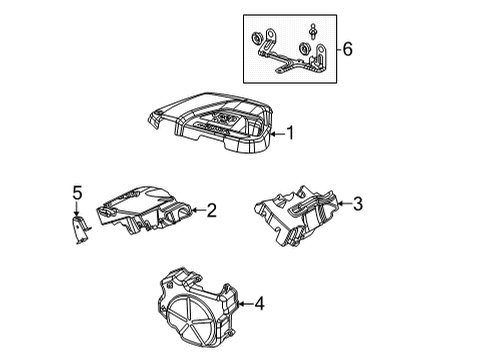 6
1
5
2
3
4