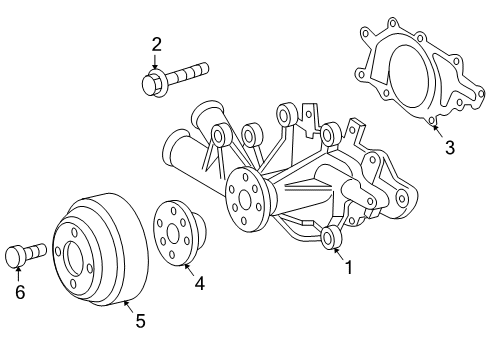 2
3
1
4
6
5