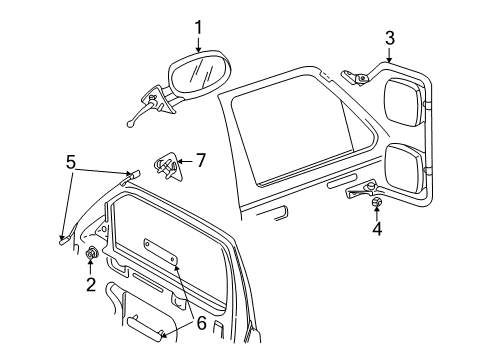 1
3
5
7
4
2
6