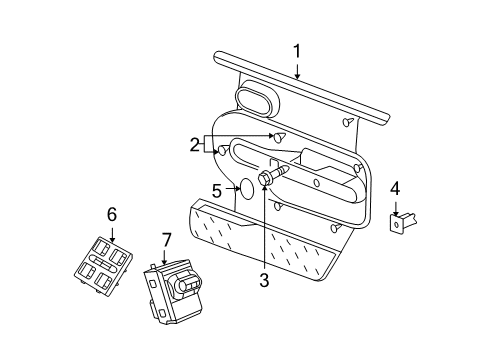 1
2
5
3
4
6
7