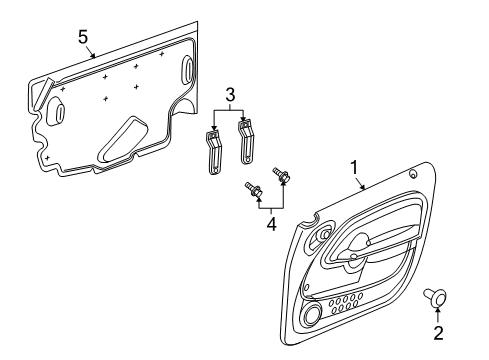 5
3
1
4
2