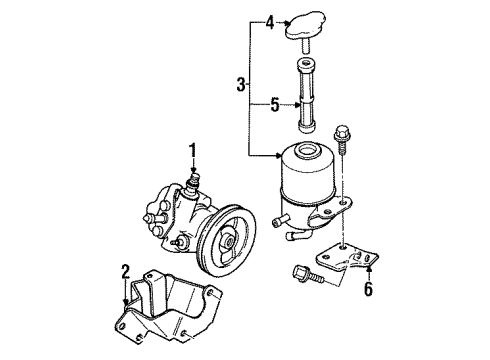 4
3
5
1
2
6