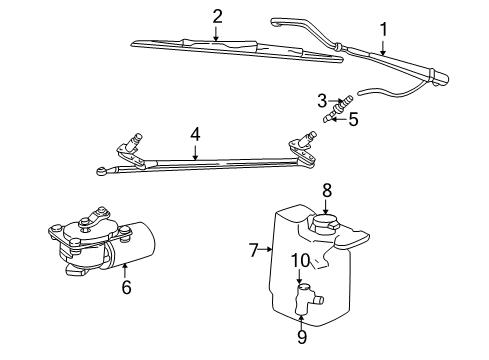 2
1
3
5
4
8
7
10
6
9