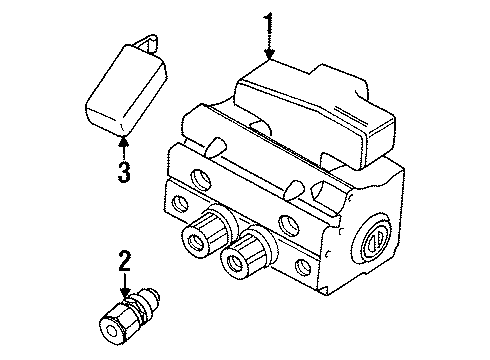 1
3
2