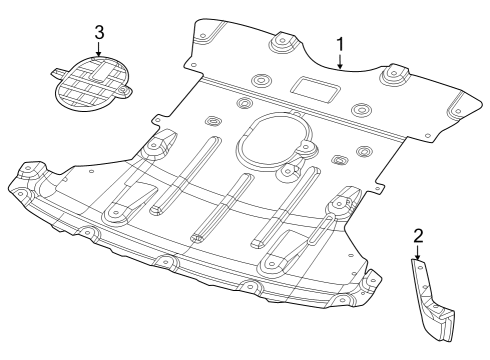 3
1
2