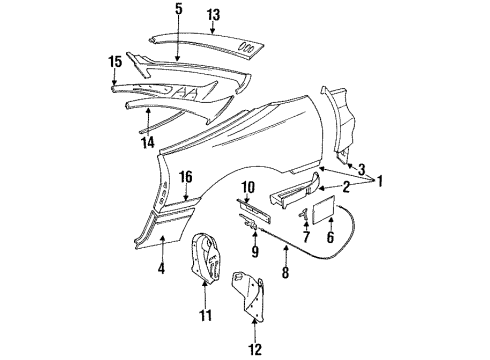 5
13
15
14
3
1
2
16
10
7
6
9
8
4
11
12