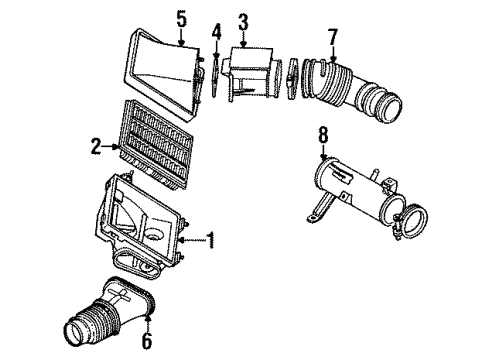 5
4
3
7
2
8
1
6