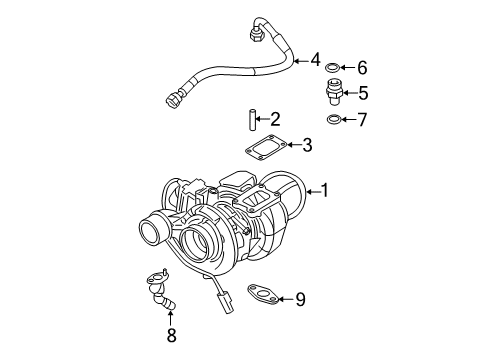 4
6
5
2
7
3
1
9
8