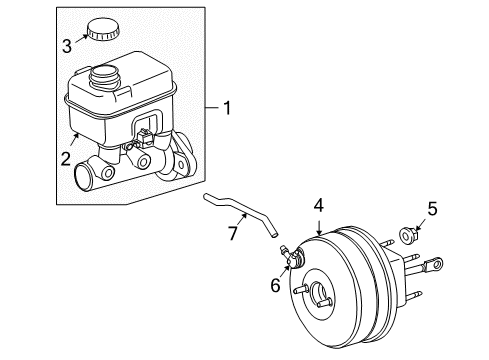 3
1
2
4
5
7
6