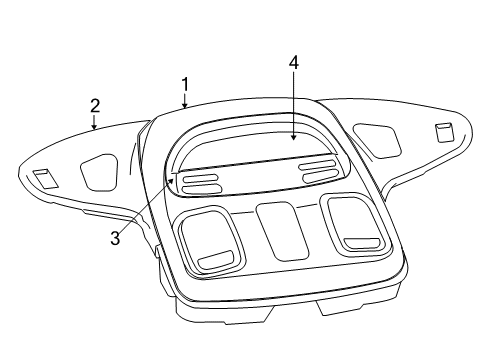 4
1
2
3