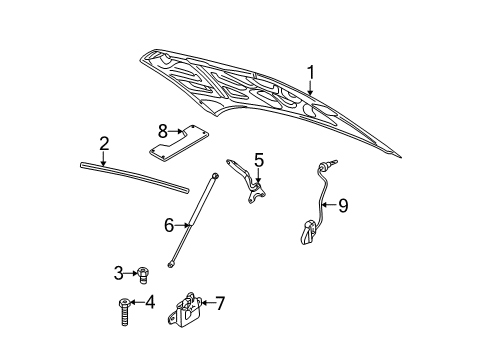 1
8
2
5
9
6
3
4
7